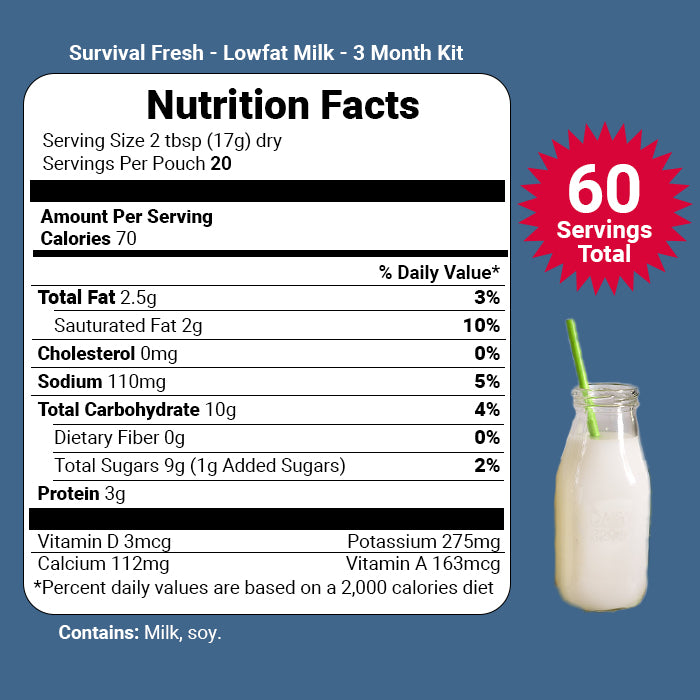 Survival Fresh - Lowfat Milk - 3 Month Kit

Nutrition Facts

Serving Size 2 tbsp (17g) dry
Servings Per Pouch 20

Amount Per Serving
Calories 70

| | % Daily Value* |
|---|---|
| Total Fat 2.5g | 3% |
| Sauturated Fat 2g | 10% |
| Cholesterol 0mg | 0% |
| Sodium 110mg | 5% |
| Total Carbohydrate 10g | 4% |
| Dietary Fiber 0g | 0% |
| Total Sugars 9g (1g Added Sugars) | 2% |
| Protein 3g | |

| | |
|---|---|
| Vitamin D 3mcg | Potassium 275mg |
| Calcium 112mg | Vitamin A 163mcg |

*Percent daily values are based on a 2,000 calories diet

Contains: Milk, soy.

60 Servings Total