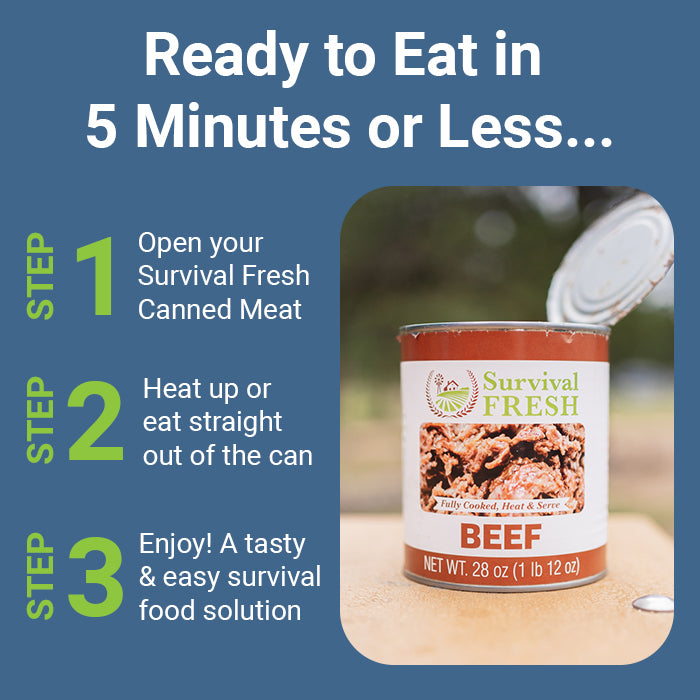 Ready to Eat in 5 Minutes or Less...

STEP 1 Open your Survival Fresh Canned Meat

STEP 2 Heat up or eat straight out of the can

STEP 3 Enjoy! A tasty & easy survival food solution

Survival FRESH

Fully Cooked, Heat & Serve

BEEF

NET WT. 28 oz (1 lb 12 oz)