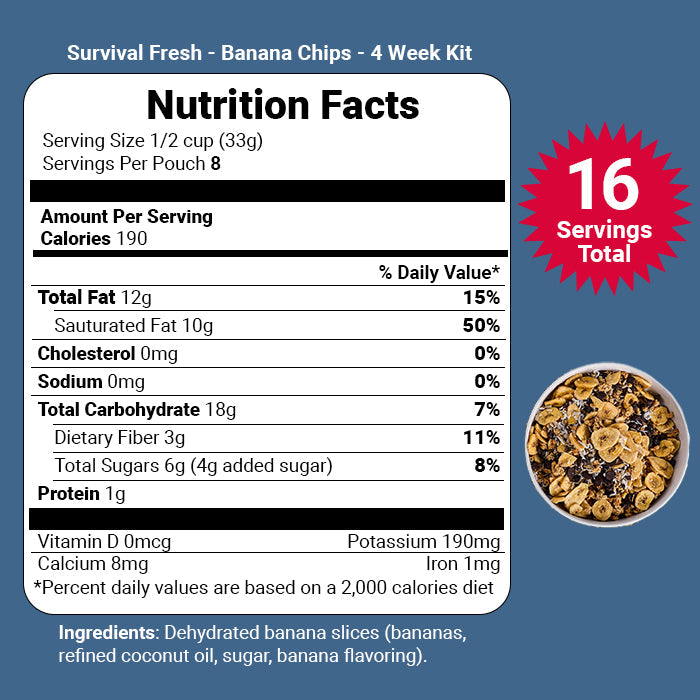 Survival Fresh - Banana Chips - 4 Week Kit

Nutrition Facts

Serving Size 1/2 cup (33g)
Servings Per Pouch 8

Amount Per Serving
Calories 190

| | % Daily Value* |
|---|---|
| Total Fat 12g | 15% |
| Sauturated Fat 10g | 50% |
| Cholesterol 0mg | 0% |
| Sodium 0mg | 0% |
| Total Carbohydrate 18g | 7% |
| Dietary Fiber 3g | 11% |
| Total Sugars 6g (4g added sugar) | 8% |
| Protein 1g | |

| | |
|---|---|
| Vitamin D 0mcg | Potassium 190mg |
| Calcium 8mg | Iron 1mg |

*Percent daily values are based on a 2,000 calories diet

16 Servings Total

Ingredients: Dehydrated banana slices (bananas, refined coconut oil, sugar, banana flavoring).