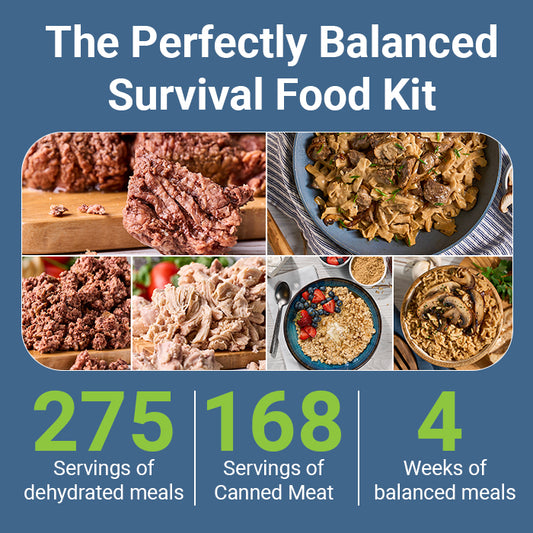 The Perfectly Balanced Survival Food Kit

275
Servings of dehydrated meals

168
Servings of Canned Meat

4
Weeks of balanced meals