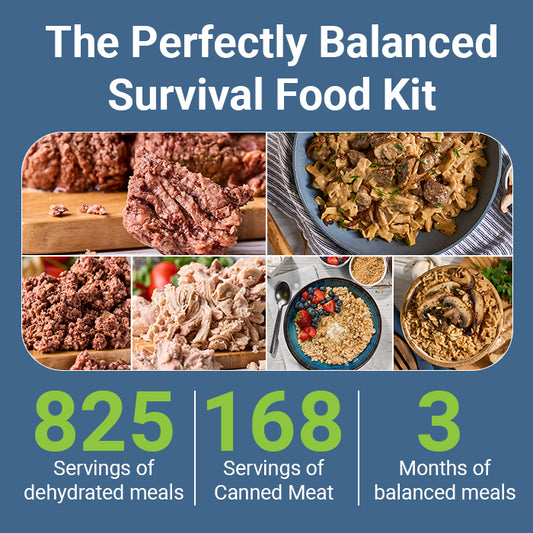 The Perfectly Balanced Survival Food Kit

825
Servings of dehydrated meals

168
Servings of Canned Meat

3
Months of balanced meals