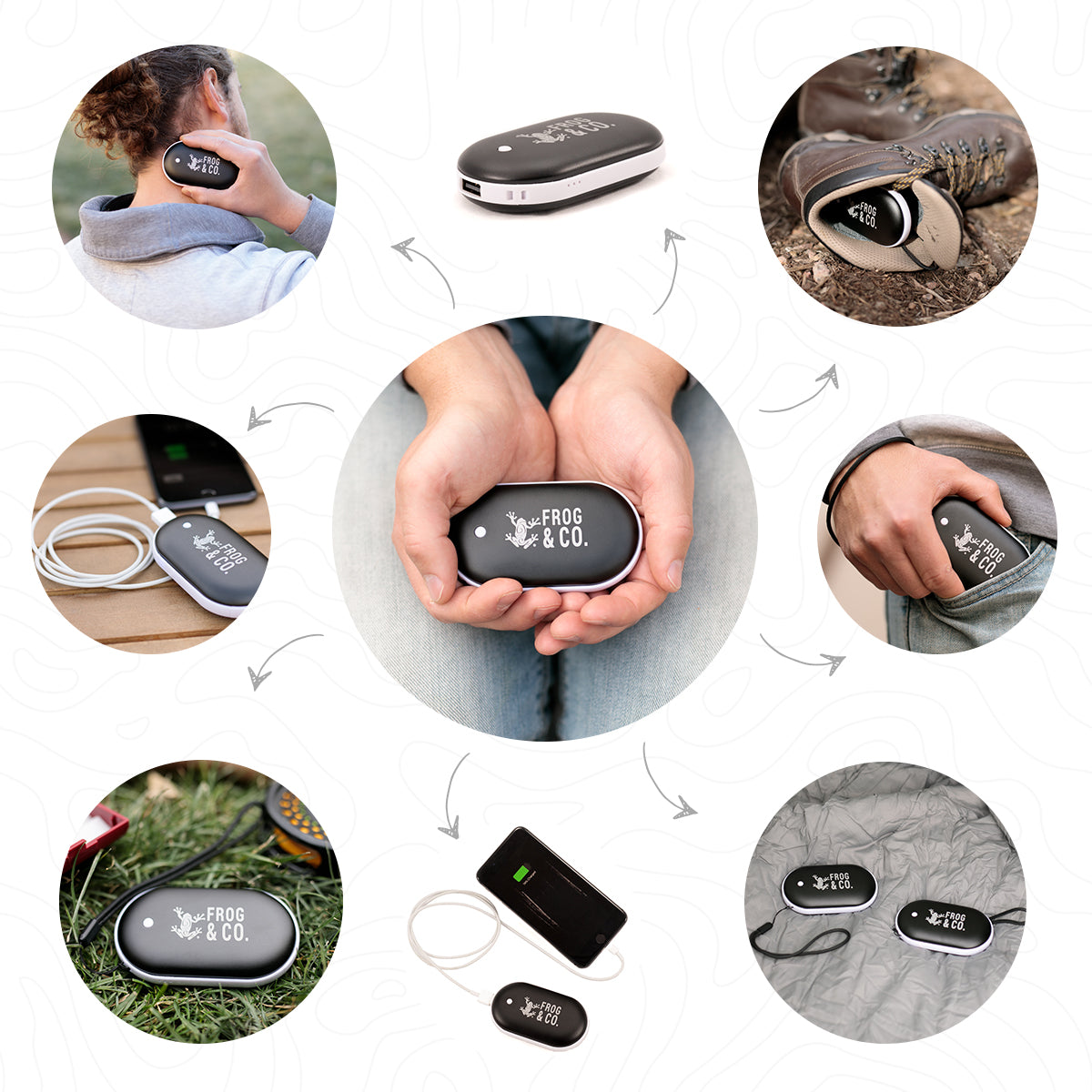 FROG & CO.

FROG & CO.

FROG & CO.

FROG & CO.

FROG & CO.

FROG & CO.

FROG & CO.

FROG & CO.

FROG & CO.

FROG & CO.